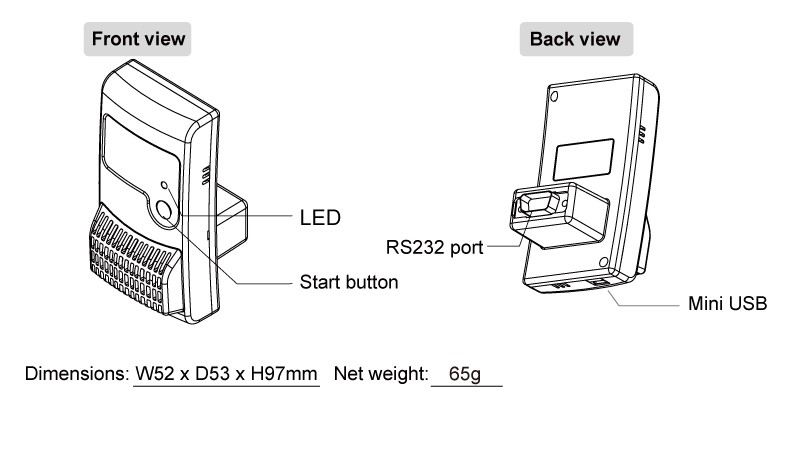 Front view

LED

Start button

Back view

RS232 port

Mini USB

Dimensions: W52 x D53 x H97mm Net weight: 65g