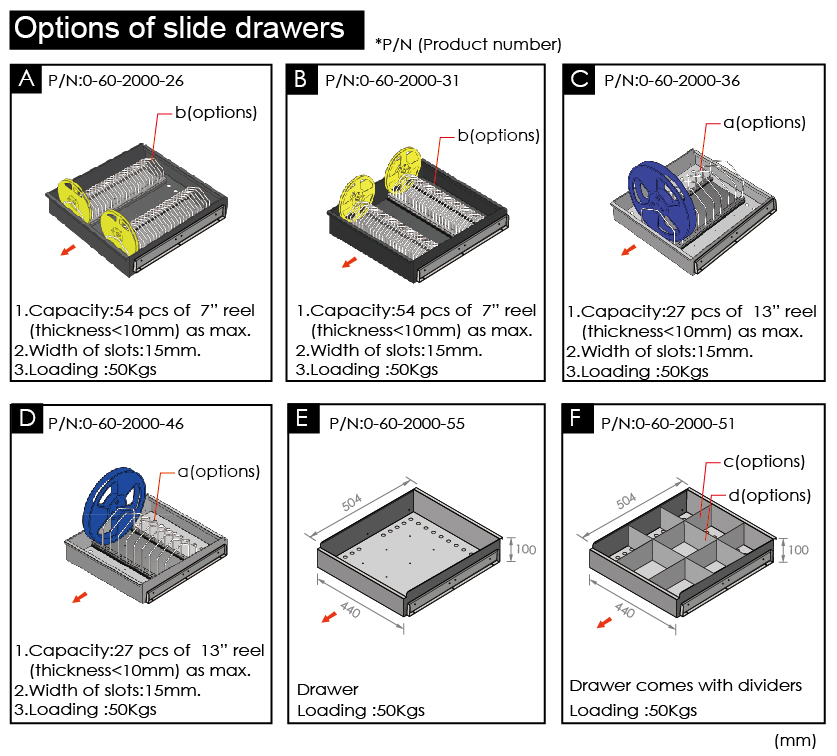 Options of slide drawers

*P/N (Product number)

A P/N:0-60-2000-26

b(options)

1.Capacity:54 pcs of 7" reel (thickness<10mm) as max.
2.Width of slots:15mm.
3.Loading :50Kgs

B P/N:0-60-2000-31

b(options)

1.Capacity:54 pcs of 7" reel (thickness<10mm) as max.
2.Width of slots:15mm.
3.Loading :50Kgs

C P/N:0-60-2000-36

a(options)

1.Capacity:27 pcs of 13" reel (thickness<10mm) as max.
2.Width of slots:15mm.
3.Loading :50Kgs

D P/N:0-60-2000-46

a(options)

1.Capacity:27 pcs of 13" reel (thickness<10mm) as max.
2.Width of slots:15mm.
3.Loading :50Kgs

E P/N:0-60-2000-55

504
100
440

Drawer
Loading :50Kgs

F P/N:0-60-2000-51

c(options)
d(options)
504
100
440

Drawer comes with dividers
Loading :50Kgs

(mm)